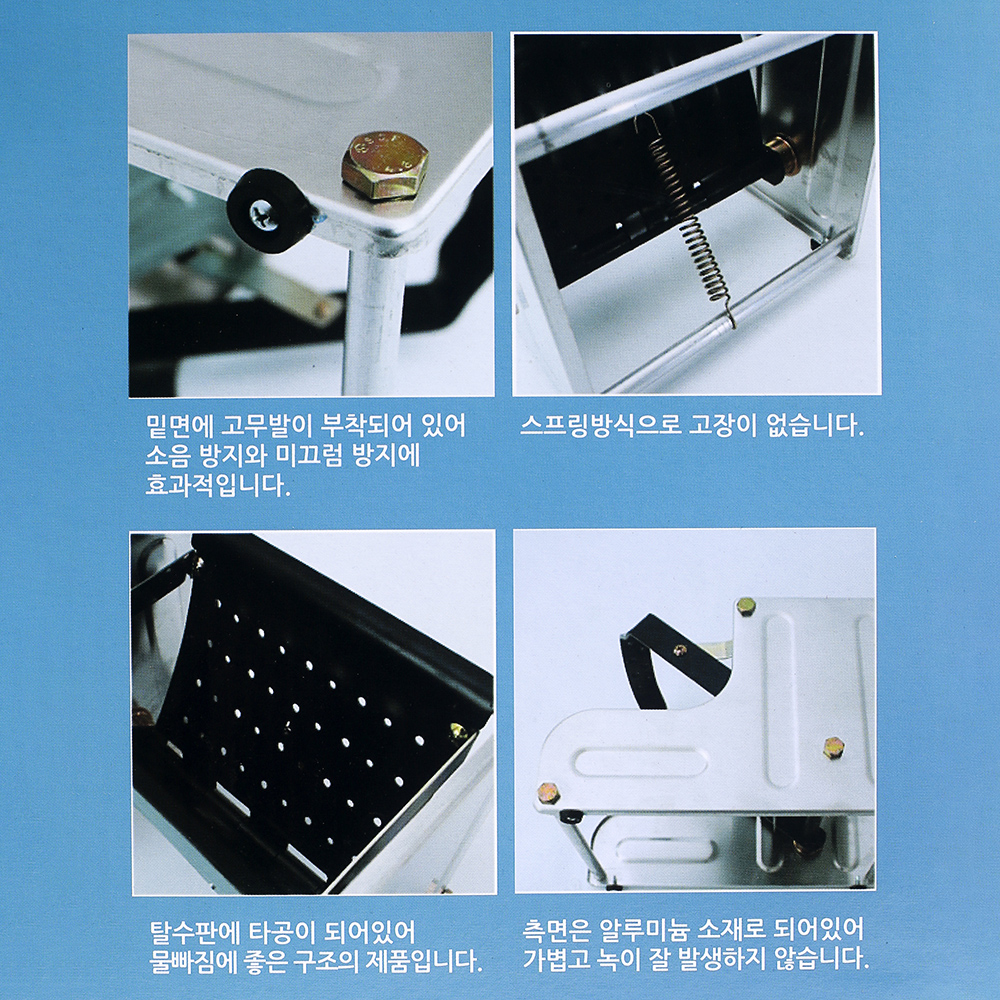 밑면에 고무발이 부착되어 있어
소음 방지와 미끄럼 방지에
효과적입니다.

스프링방식으로 고장이 없습니다.

탈수판에 타공이 되어있어
물빠짐에 좋은 구조의 제품입니다.

측면은 알루미늄 소재로 되어있어
가볍고 녹이 잘 발생하지 않습니다.